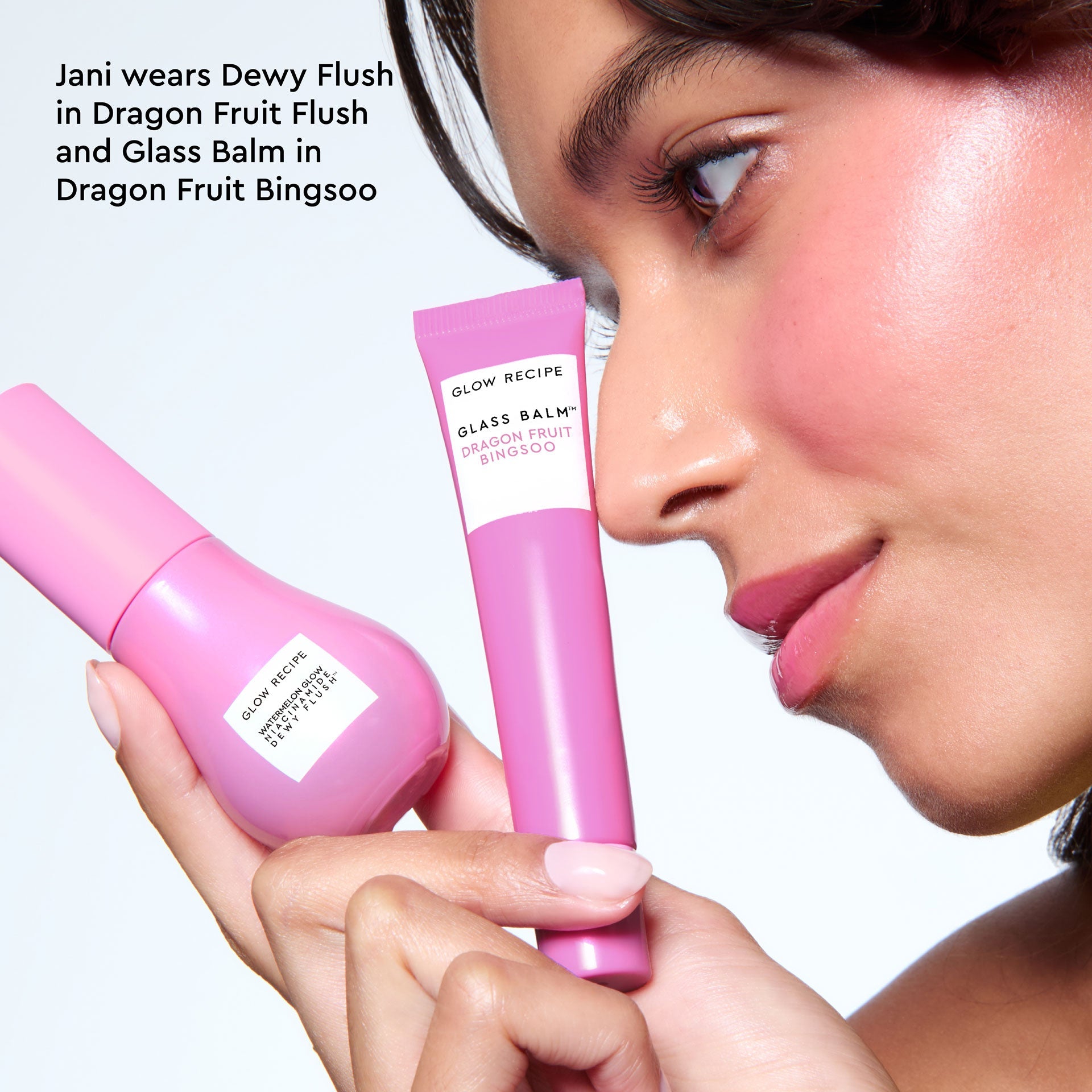 Jani wears Dewy Flush in Dragon Fruit Flush and Glass Balm in Dragon Fruit Bingsoo

GLOW RECIPE

WATERMELON GLOW
NIACINAMIDE
DEWY FLUSH™

GLOW RECIPE

GLASS BALM™
DRAGON FRUIT
BINGSOO