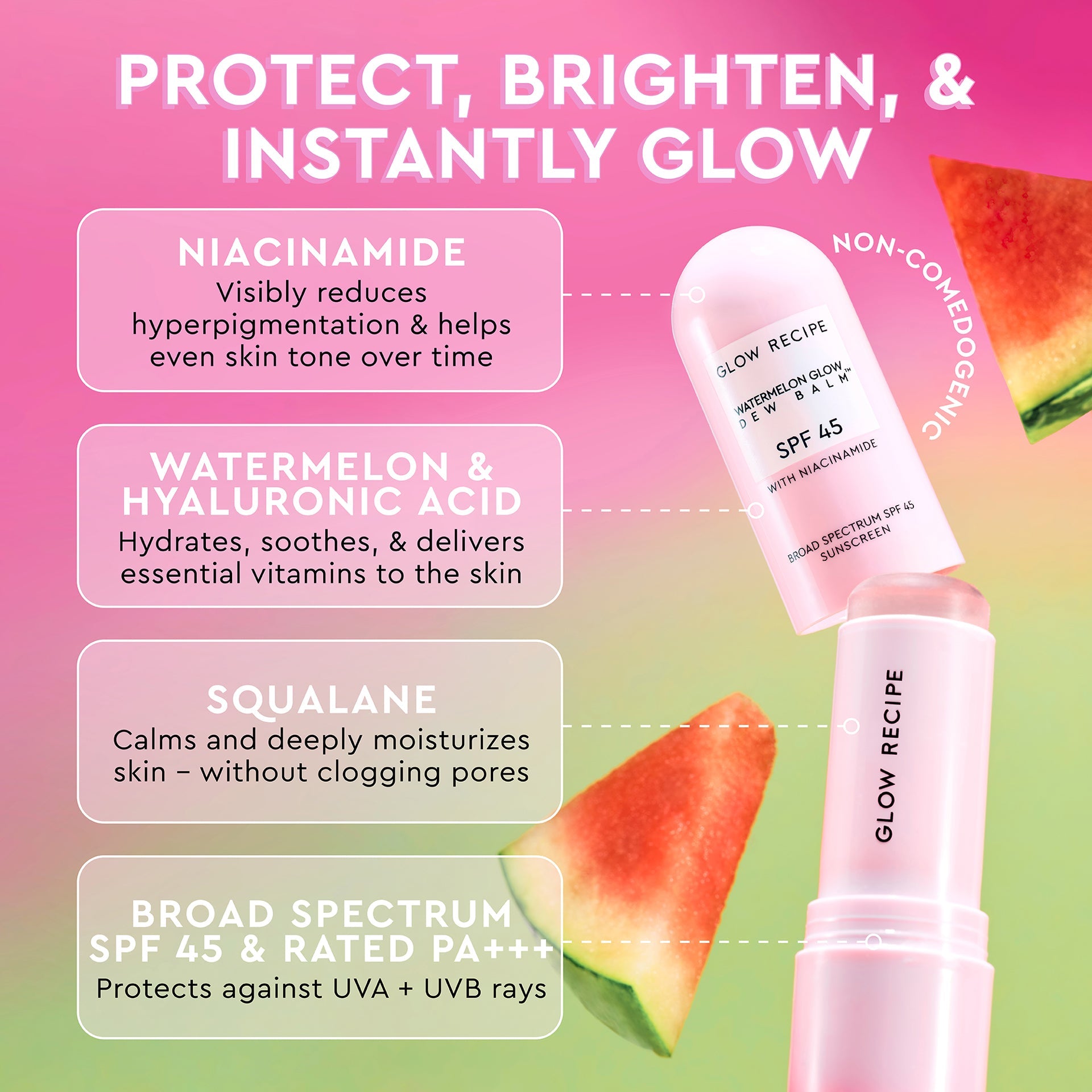 PROTECT, BRIGHTEN, & INSTANTLY GLOW

NIACINAMIDE
Visibly reduces hyperpigmentation & helps even skin tone over time

WATERMELON & HYALURONIC ACID
Hydrates, soothes, & delivers essential vitamins to the skin

SQUALANE
Calms and deeply moisturizes skin – without clogging pores

BROAD SPECTRUM SPF 45 & RATED PA+++
Protects against UVA + UVB rays

NON-COMEDOGENIC

GLOW RECIPE
WATERMELON GLOW DEW BALM™
SPF 45
WITH NIACINAMIDE
BROAD SPECTRUM SPF 45 SUNSCREEN

GLOW RECIPE