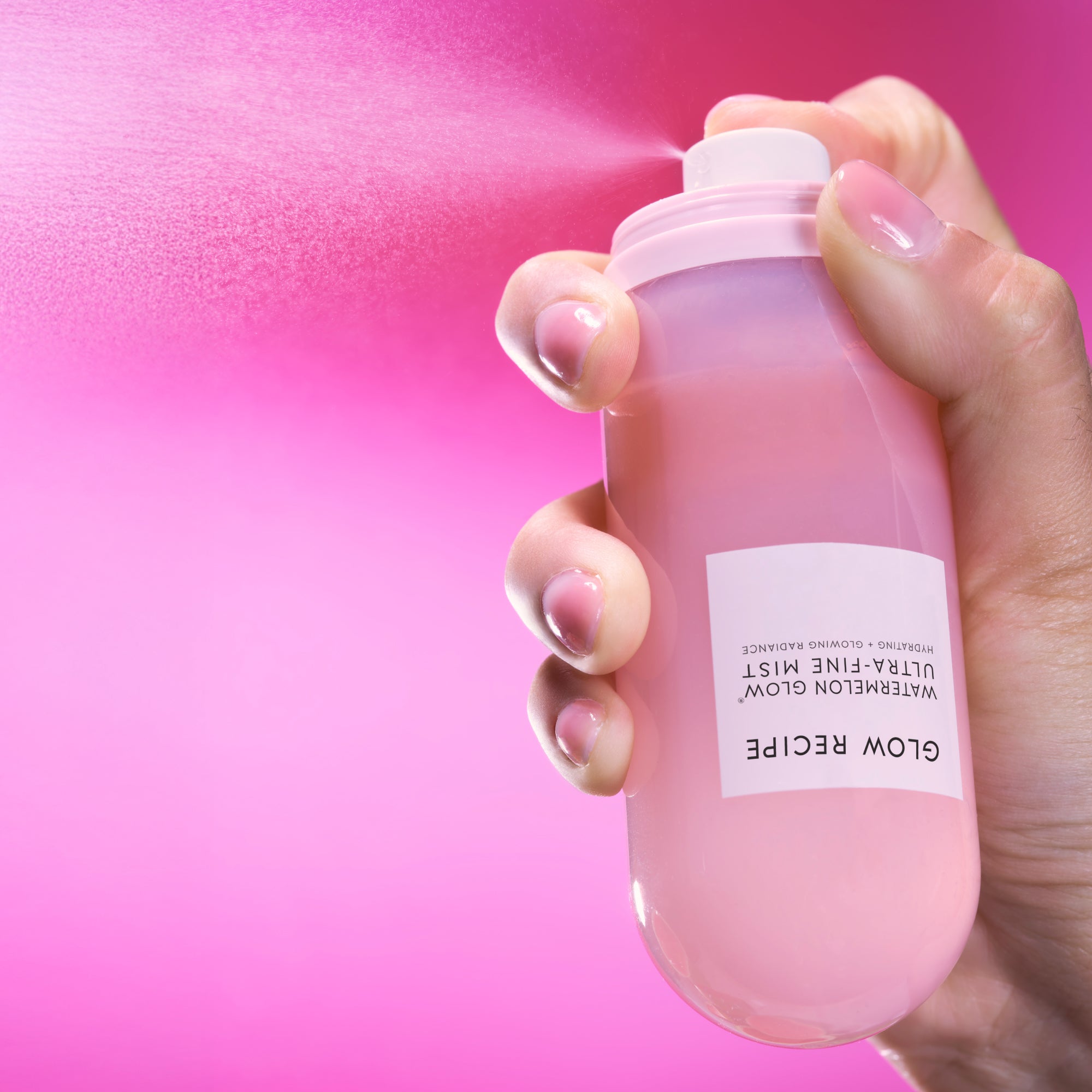 GLOW RECIPE
WATERMELON GLOW®
ULTRA-FINE MIST
HYDRATING + GLOWING RADIANCE