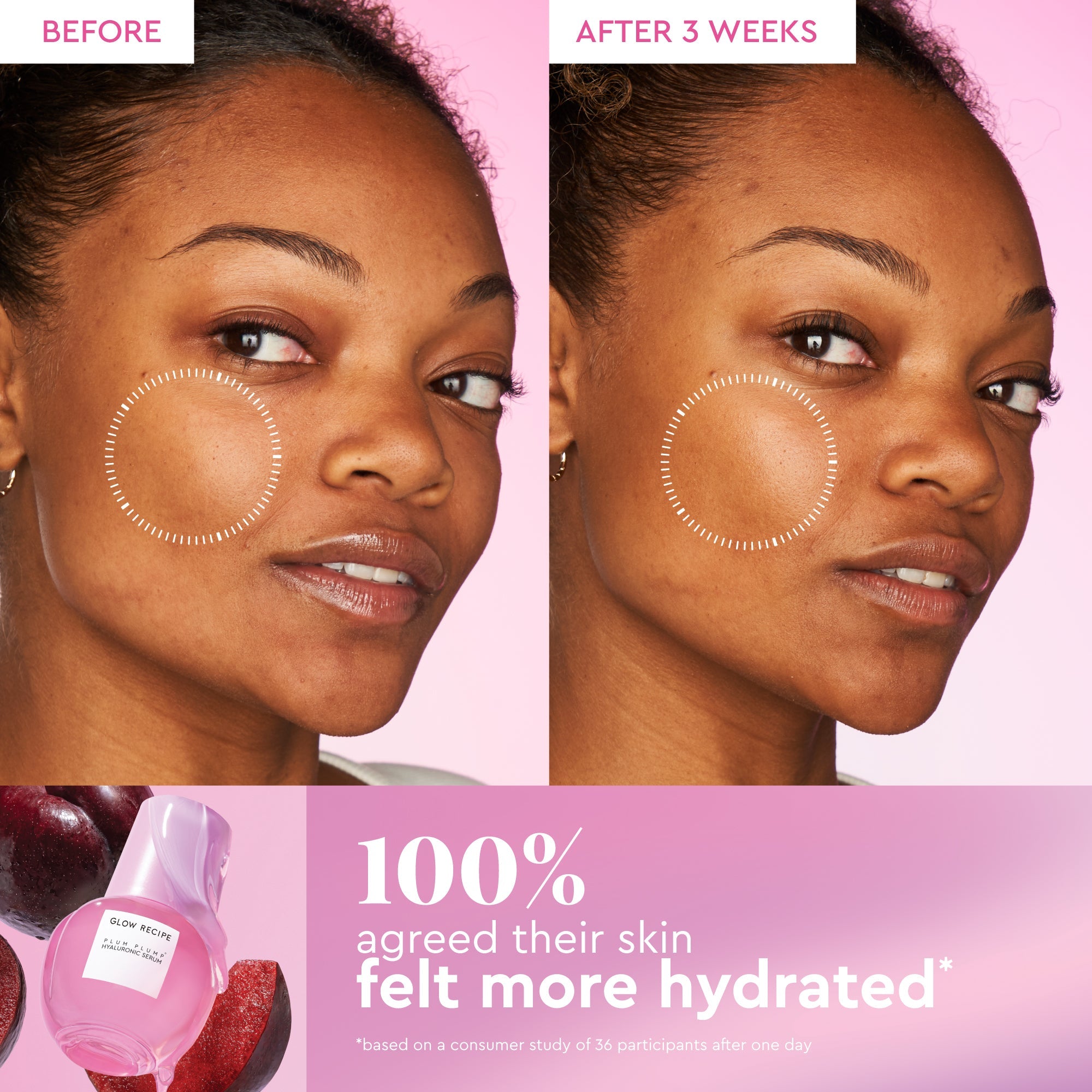 BEFORE

AFTER 3 WEEKS

GLOW RECIPE
PLUM PLUMP®
HYALURONIC SERUM

100%
agreed their skin
felt more hydrated*

*based on a consumer study of 36 participants after one day